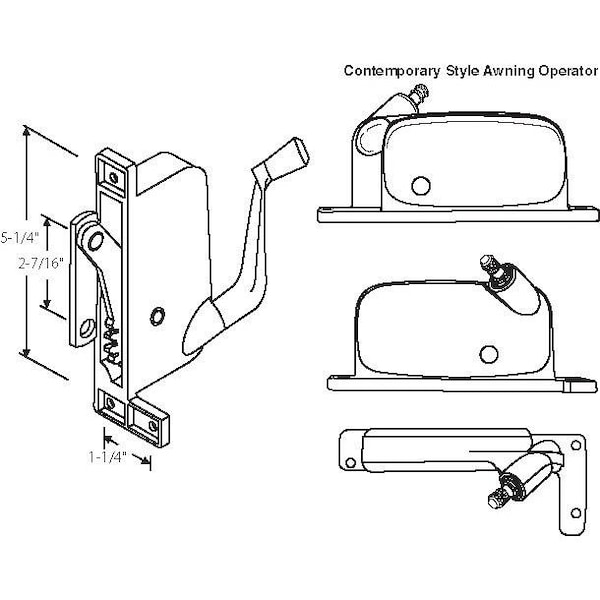 Contemporary Style Awning Operator

5-1/4"

2-7/16"

1-1/4"